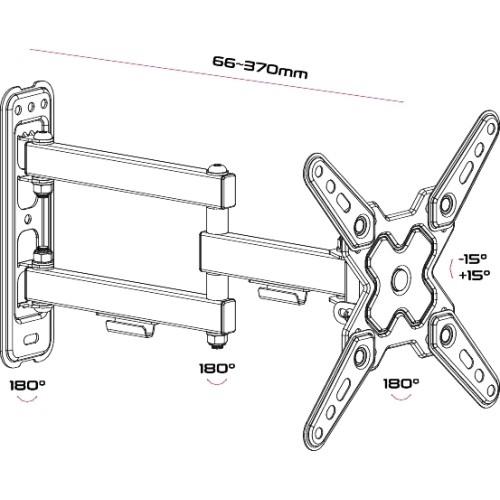 66~370mm

-15°
+15°

180°

180°

180°