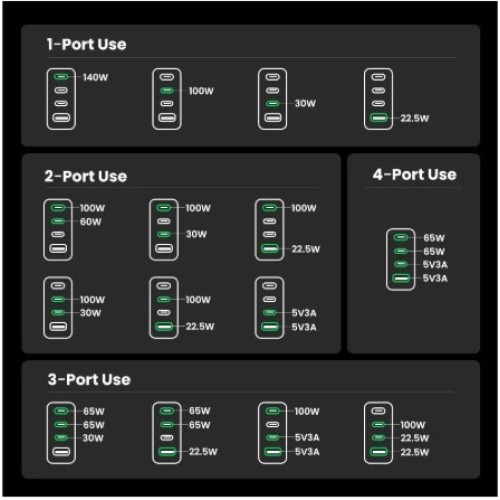 1-Port Use

140W

100W

30W

22.5W

2-Port Use

100W
60W

100W
30W

100W
22.5W

100W
30W

100W
22.5W

5V3A
5V3A

4-Port Use

65W
65W
5V3A
5V3A

3-Port Use

65W
65W
30W

65W
65W
22.5W

100W
5V3A
5V3A

100W
22.5W
22.5W