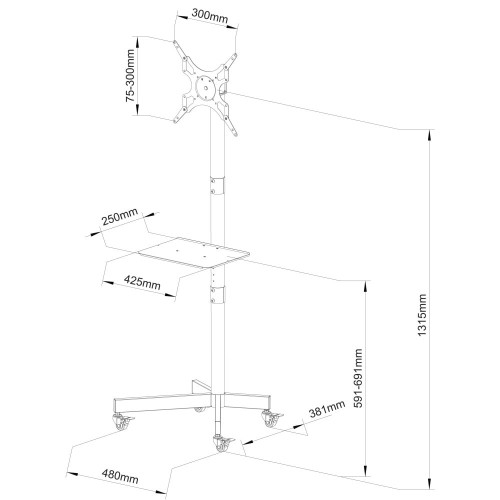 300mm

75-300mm

250mm

425mm

1315mm

591-691mm

381mm

480mm