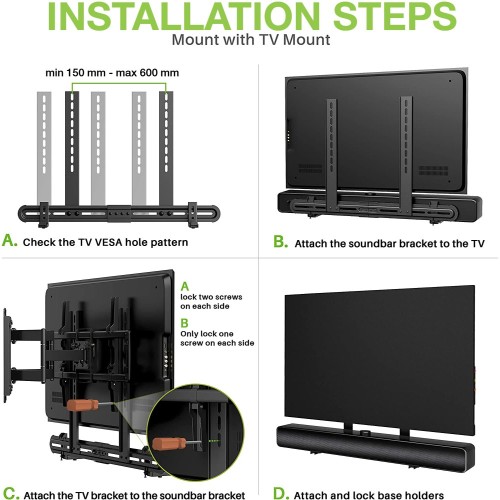 INSTALLATION STEPS
Mount with TV Mount

min 150 mm - max 600 mm

A. Check the TV VESA hole pattern

B. Attach the soundbar bracket to the TV

A
lock two screws on each side
B
Only lock one screw on each side

C. Attach the TV bracket to the soundbar bracket

D. Attach and lock base holders