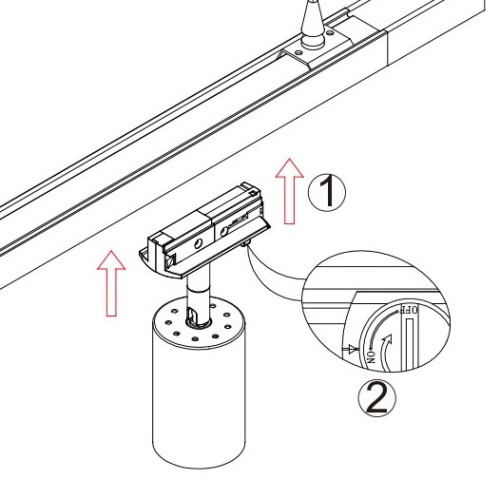 1

OFF

ON

2